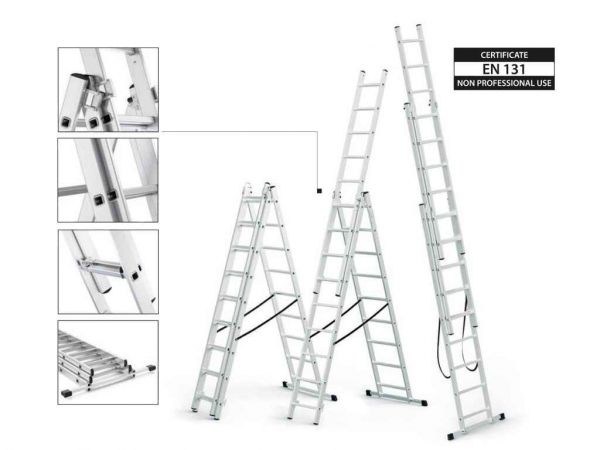 CERTIFICATE
EN 131
NON PROFESSIONAL USE